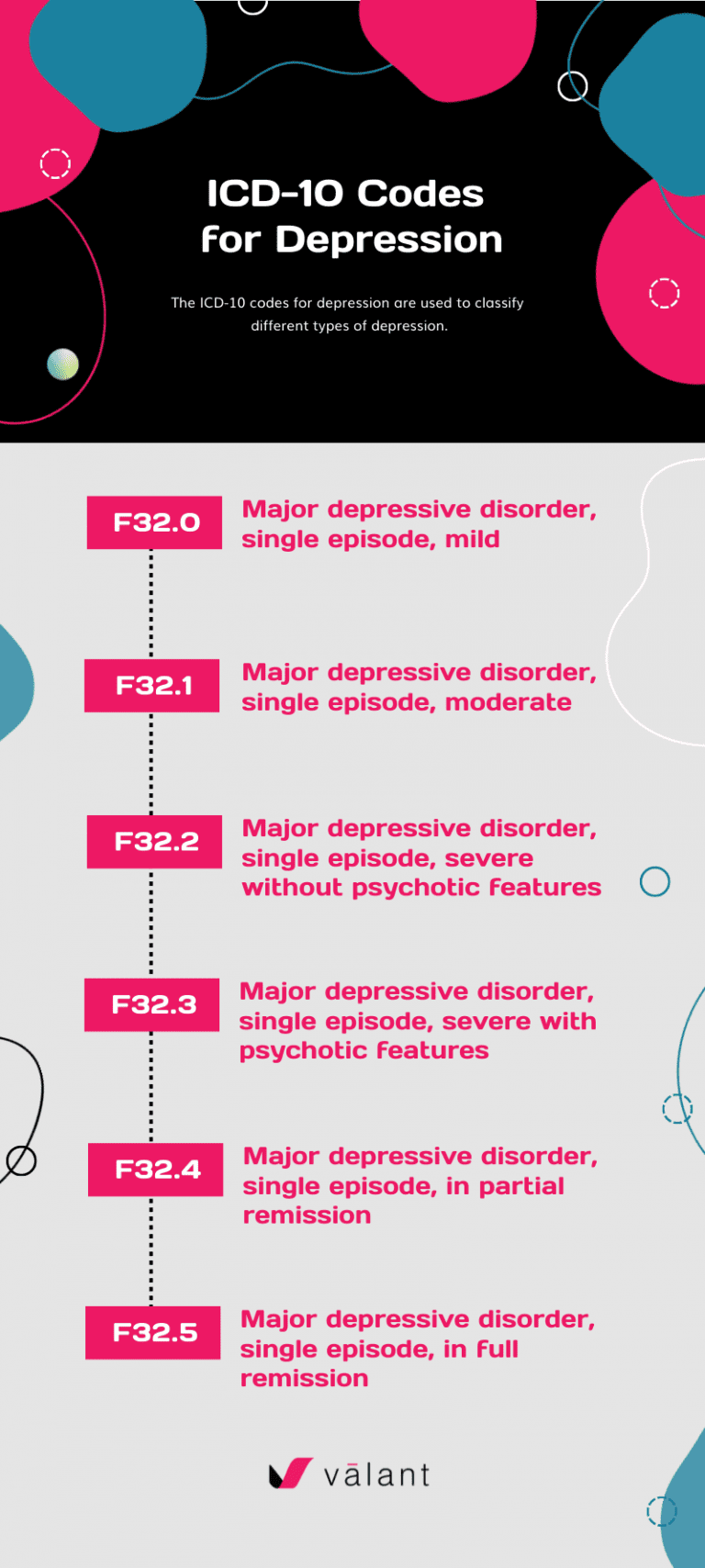 ICD-10 Codes for Depression

The ICD-10 codes for depression are used to classify different types of depression.

F32.0 Major depressive disorder, single episode, mild

F32.1 Major depressive disorder, single episode, moderate

F32.2 Major depressive disorder, single episode, severe without psychotic features

F32.3 Major depressive disorder, single episode, severe with psychotic features

F32.4 Major depressive disorder, single episode, in partial remission

F32.5 Major depressive disorder, single episode, in full remission

vālant