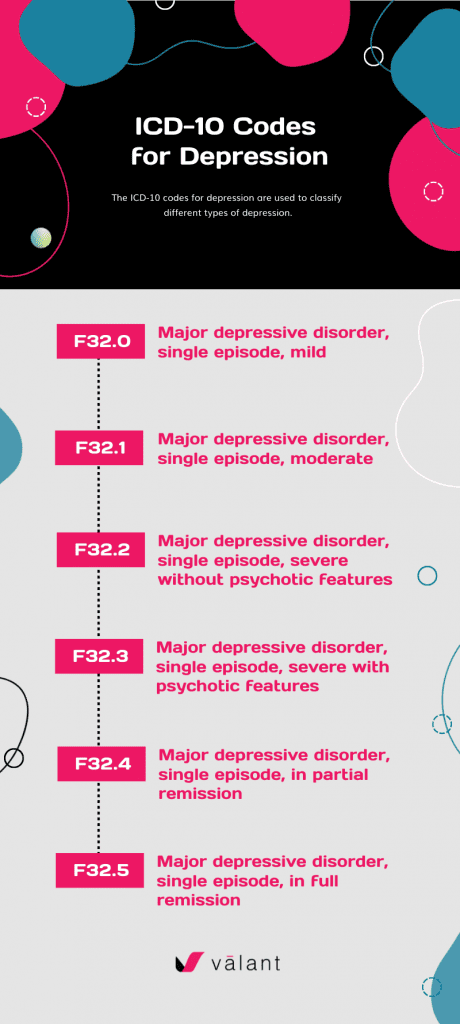 ICD-10 Codes for Depression

The ICD-10 codes for depression are used to classify different types of depression.

F32.0 Major depressive disorder, single episode, mild

F32.1 Major depressive disorder, single episode, moderate

F32.2 Major depressive disorder, single episode, severe without psychotic features

F32.3 Major depressive disorder, single episode, severe with psychotic features

F32.4 Major depressive disorder, single episode, in partial remission

F32.5 Major depressive disorder, single episode, in full remission

vālant