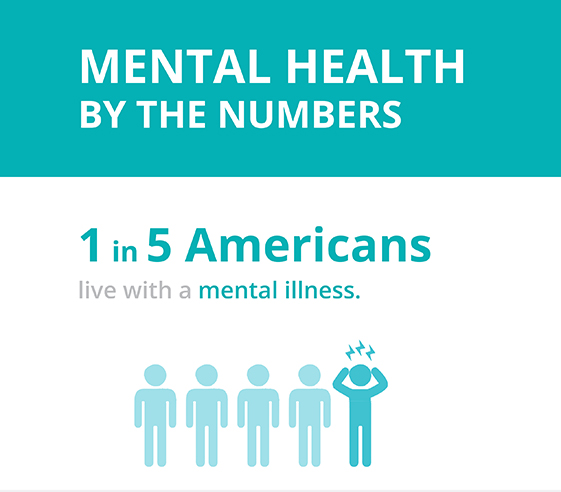 MENTAL HEALTH
BY THE NUMBERS

1 in 5 Americans
live with a mental illness.